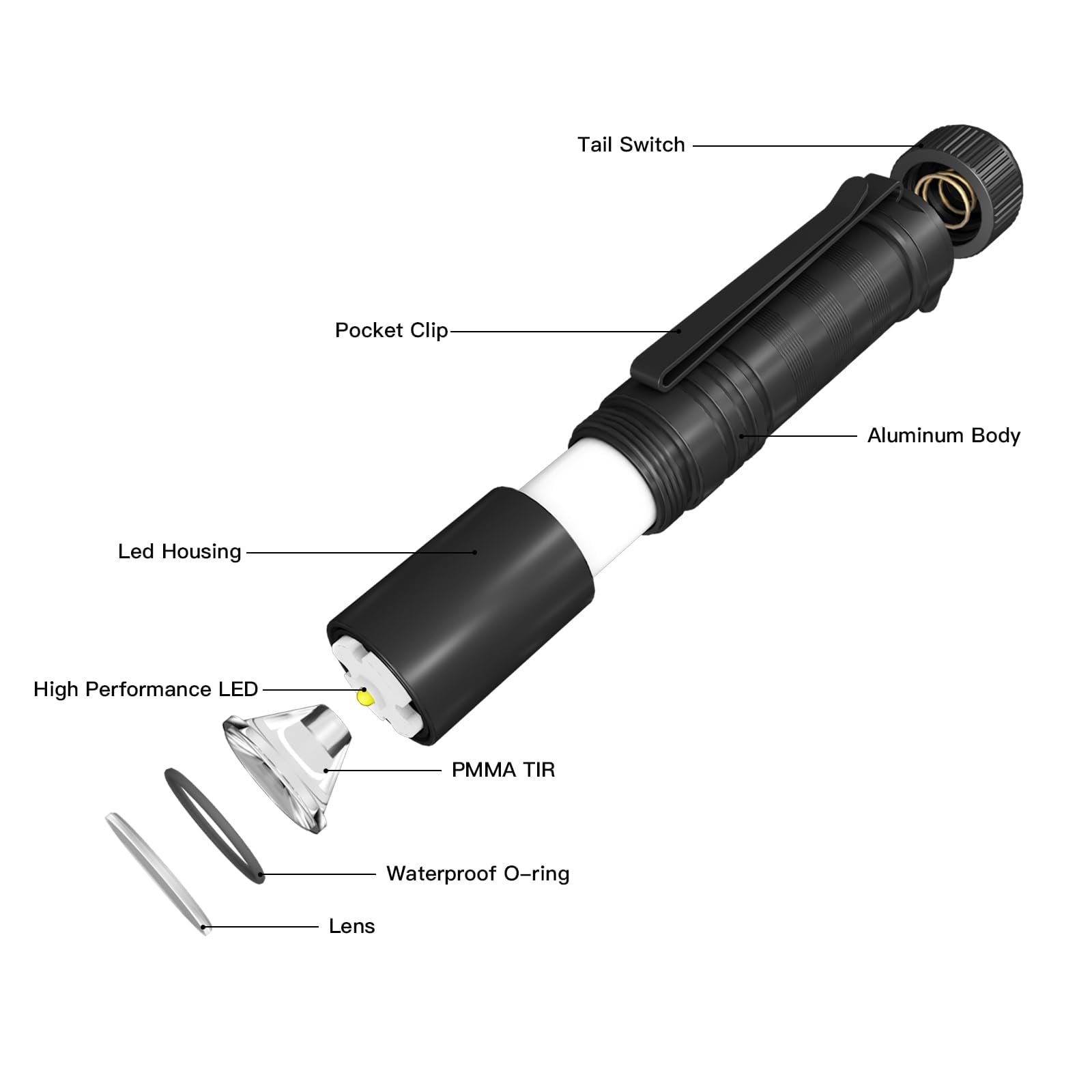 Tail Switch

Pocket Clip

Aluminum Body

Led Housing

High Performance LED

PMMA TIR

Waterproof O-ring

Lens