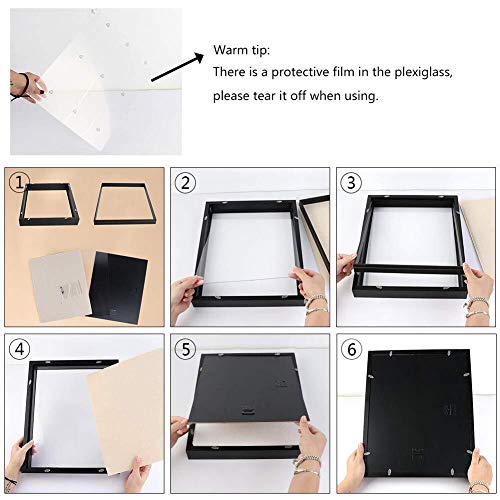 Warm tip:
There is a protective film in the plexiglass, please tear it off when using.

①

②

③

④

⑤

⑥