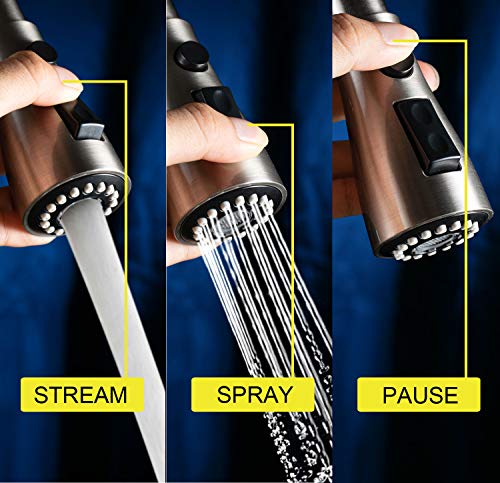 STREAM

SPRAY

PAUSE