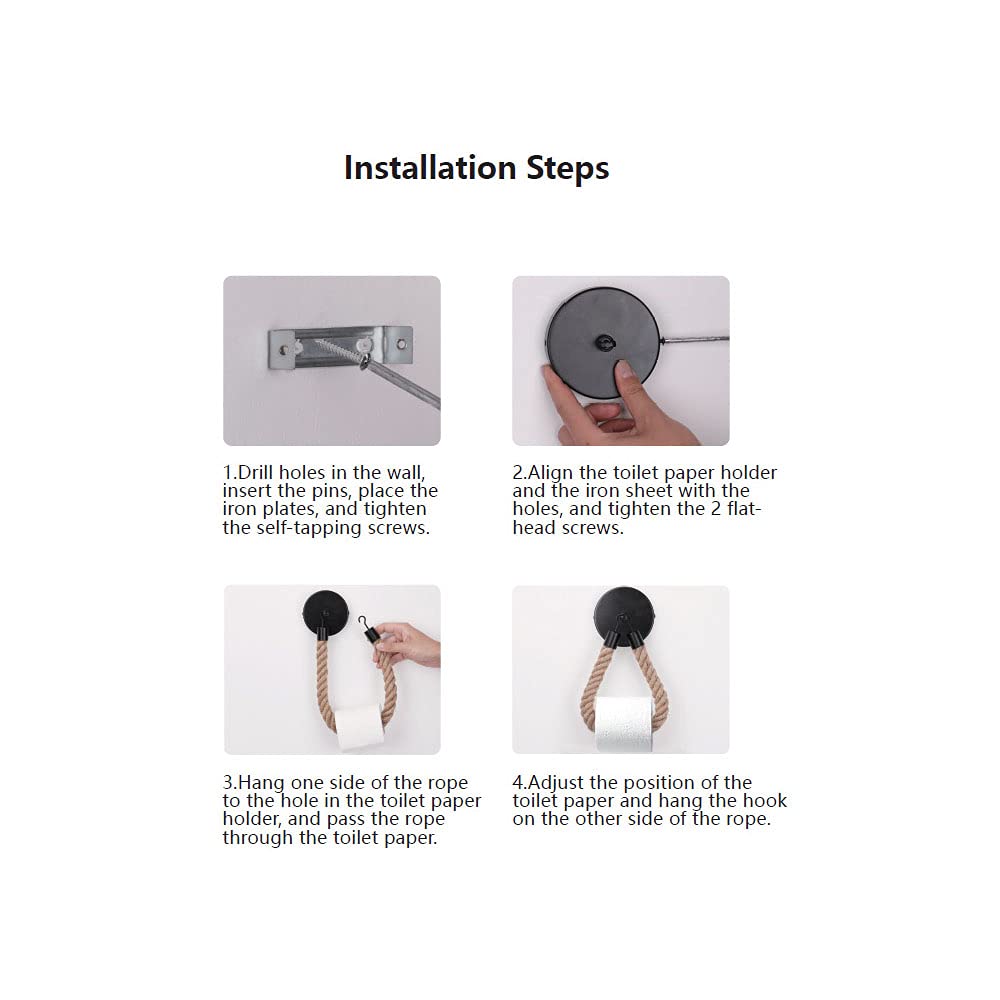 Installation Steps

1.Drill holes in the wall, insert the pins, place the iron plates, and tighten the self-tapping screws.

2.Align the toilet paper holder and the iron sheet with the holes, and tighten the 2 flat-head screws.

3.Hang one side of the rope to the hole in the toilet paper holder, and pass the rope through the toilet paper.

4.Adjust the position of the toilet paper and hang the hook on the other side of the rope.