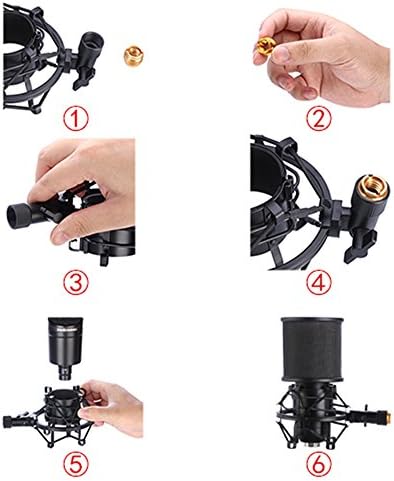 ①

②

③

④

⑤

⑥