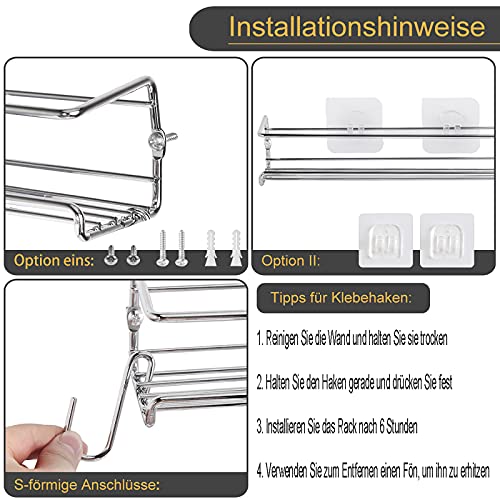 Installationshinweise

Option eins:

Option II:

S-förmige Anschlüsse:

Tipps für Klebehaken:

1. Reinigen Sie die Wand und halten Sie sie trocken

2. Halten Sie den Haken gerade und drücken Sie fest

3. Installieren Sie das Rack nach 6 Stunden

4. Verwenden Sie zum Entfernen einen Fön, um ihn zu erhitzen