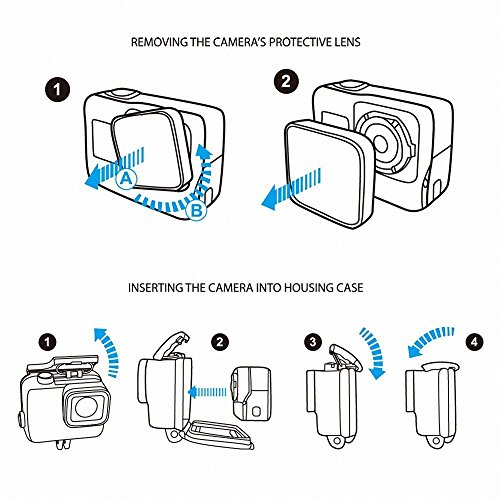 REMOVING THE CAMERA'S PROTECTIVE LENS

1

A

B

2

INSERTING THE CAMERA INTO HOUSING CASE

1

2

3

4