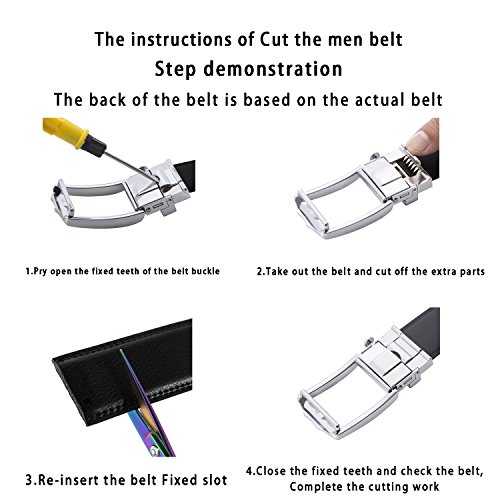 The instructions of Cut the men belt
Step demonstration
The back of the belt is based on the actual belt

1.Pry open the fixed teeth of the belt buckle

2.Take out the belt and cut off the extra parts

3.Re-insert the belt Fixed slot

4.Close the fixed teeth and check the belt, Complete the cutting work