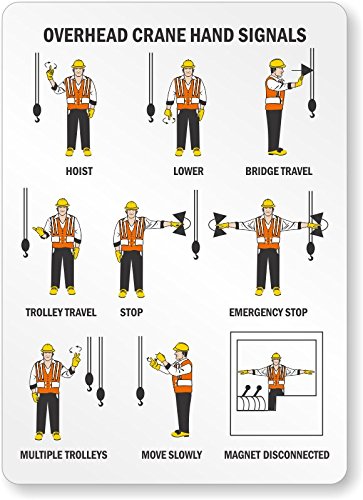 OVERHEAD CRANE HAND SIGNALS

HOIST

LOWER

BRIDGE TRAVEL

TROLLEY TRAVEL

STOP

EMERGENCY STOP

MULTIPLE TROLLEYS

MOVE SLOWLY

MAGNET DISCONNECTED