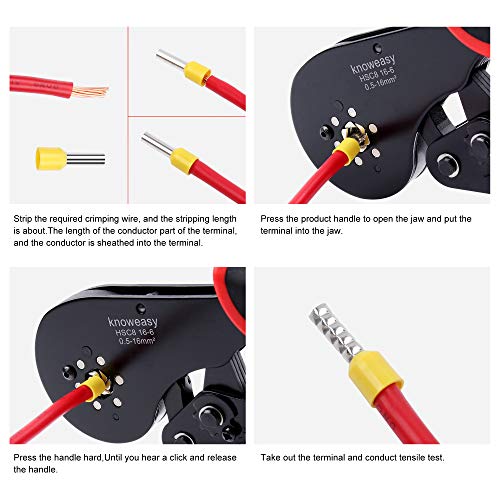 knoweasy
HSC8 16-6
0.5-16mm²

Strip the required crimping wire, and the stripping length is about.The length of the conductor part of the terminal, and the conductor is sheathed into the terminal.

Press the product handle to open the jaw and put the terminal into the jaw.

knoweasy
HSC8 16-6
0.5-16mm²

Press the handle hard,Until you hear a click and release the handle.

Take out the terminal and conduct tensile test.