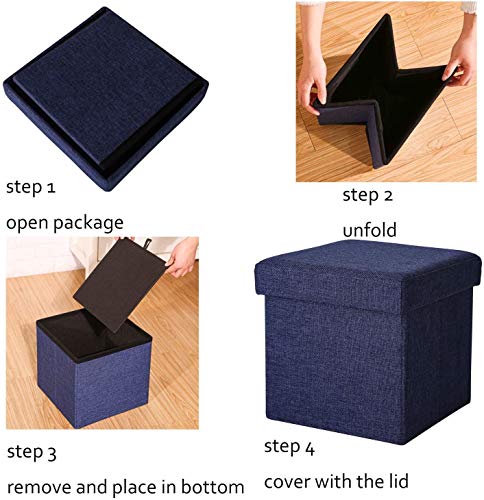 step 1

open package

step 2

unfold

step 3

remove and place in bottom

step 4

cover with the lid