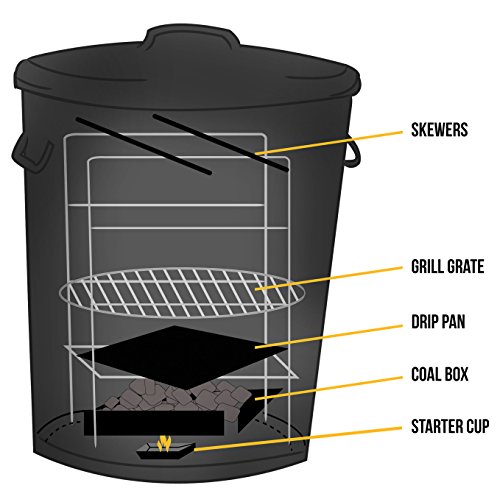 SKEWERS

GRILL GRATE

DRIP PAN

COAL BOX

STARTER CUP