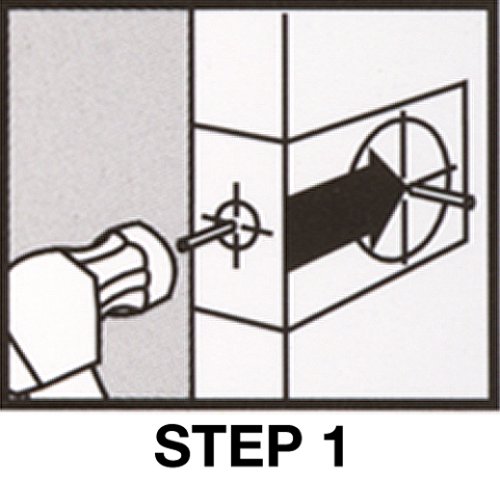 STEP 1