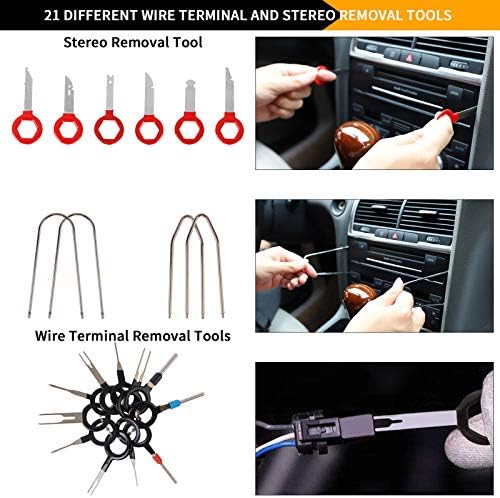 21 DIFFERENT WIRE TERMINAL AND STEREO REMOVAL TOOLS

Stereo Removal Tool

Wire Terminal Removal Tools