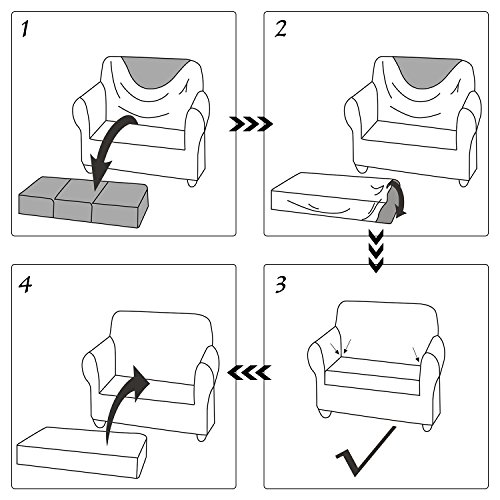 1

2

4

3