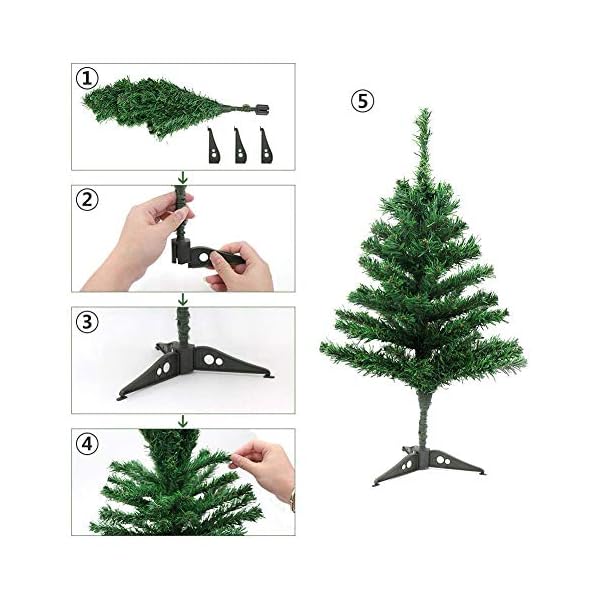 ①

②

③

④

⑤