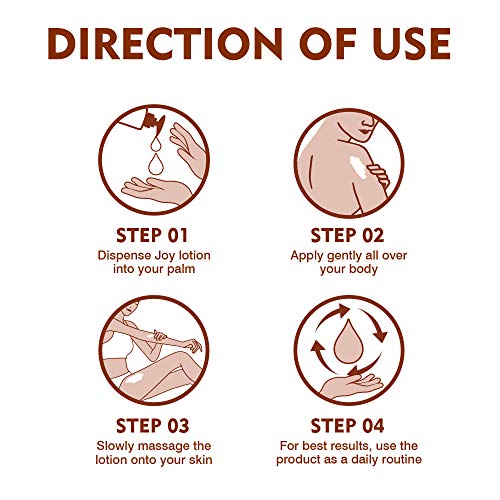 DIRECTION OF USE

STEP 01
Dispense Joy lotion into your palm

STEP 02
Apply gently all over your body

STEP 03
Slowly massage the lotion onto your skin

STEP 04
For best results, use the product as a daily routine