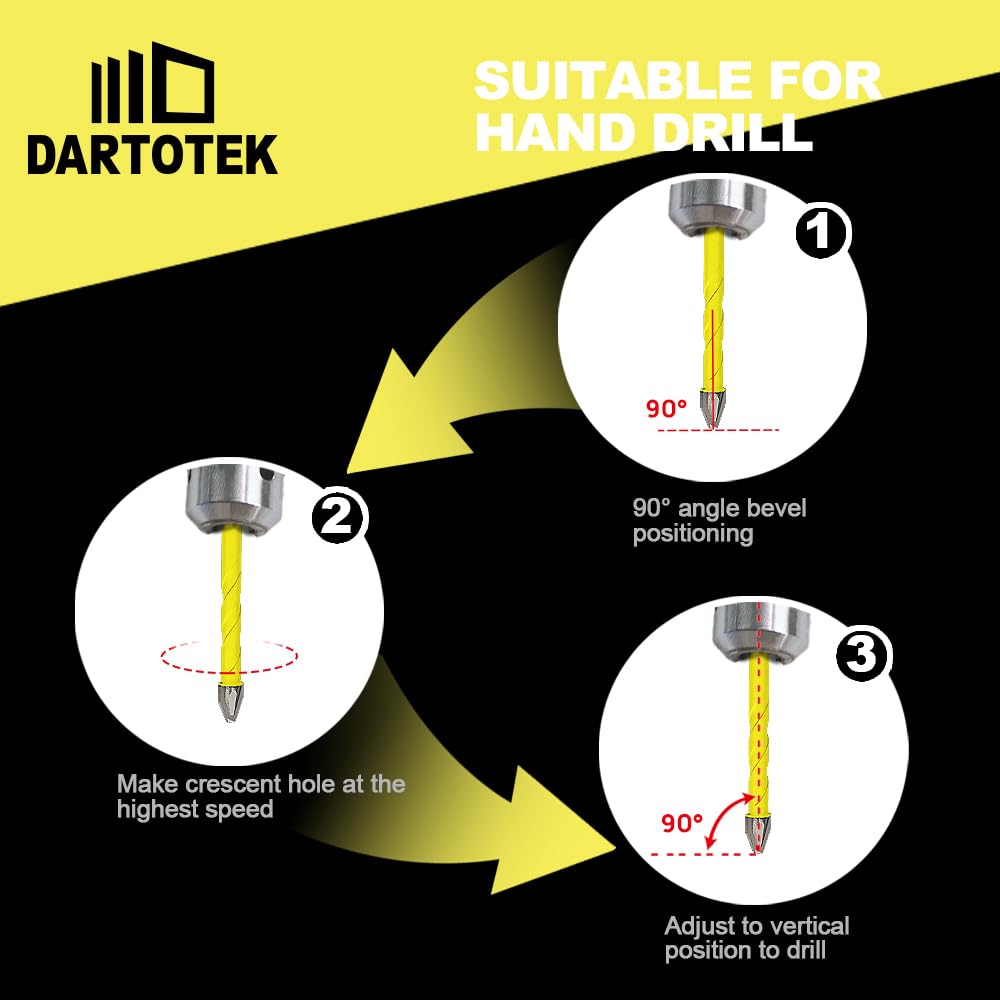 DARTOTEK

SUITABLE FOR HAND DRILL

1

90°

90° angle bevel positioning

2

Make crescent hole at the highest speed

3

90°

Adjust to vertical position to drill