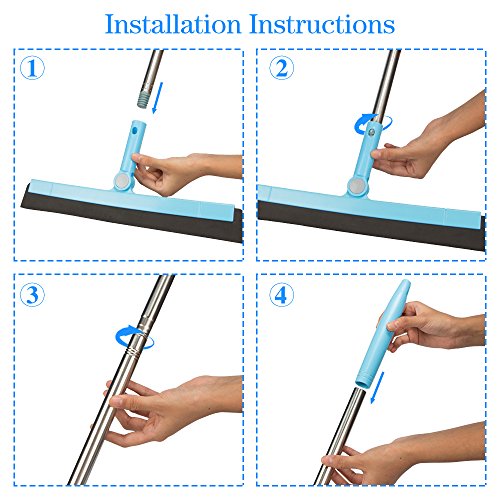 Installation Instructions

①

②

③

④