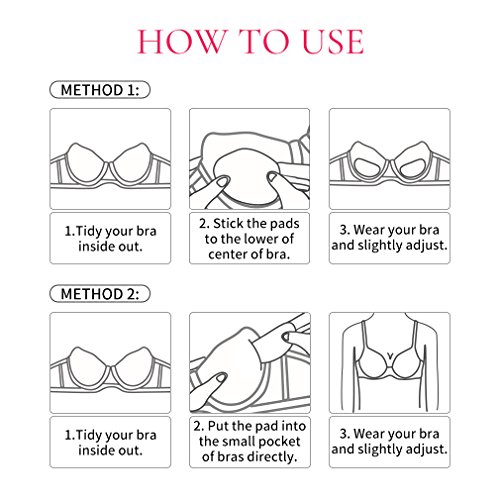 HOW TO USE

METHOD 1:

1.Tidy your bra inside out.

2. Stick the pads to the lower of center of bra.

3. Wear your bra and slightly adjust.

METHOD 2:

1.Tidy your bra inside out.

2. Put the pad into the small pocket of bras directly.

3. Wear your bra and slightly adjust.