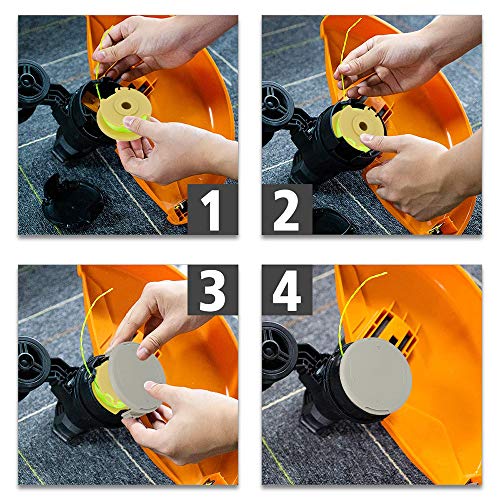 1
2
3
4