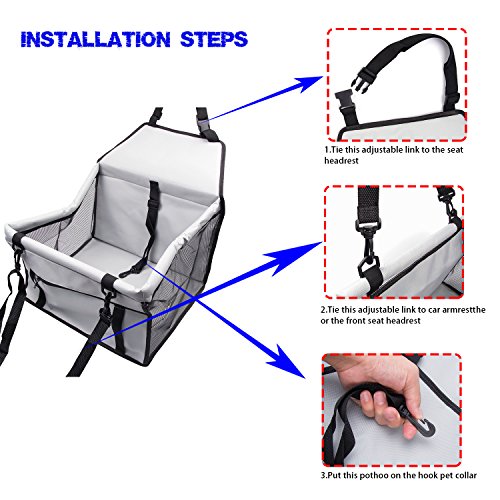 INSTALLATION STEPS

1.Tie this adjustable link to the seat headrest

2.Tie this adjustable link to car armrestthe or the front seat headrest

3.Put this pothoo on the hook pet collar