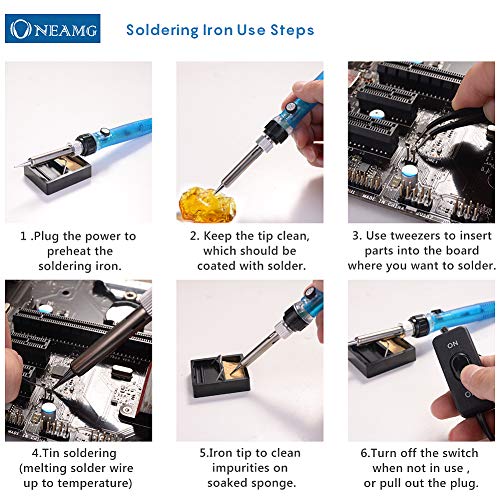 ONEAMG

Soldering Iron Use Steps

1 .Plug the power to preheat the soldering iron.

2. Keep the tip clean, which should be coated with solder.

3. Use tweezers to insert parts into the board where you want to solder.

4.Tin soldering (melting solder wire up to temperature)

5.Iron tip to clean impurities on soaked sponge.

ON

6.Turn off the switch when not in use , or pull out the plug.