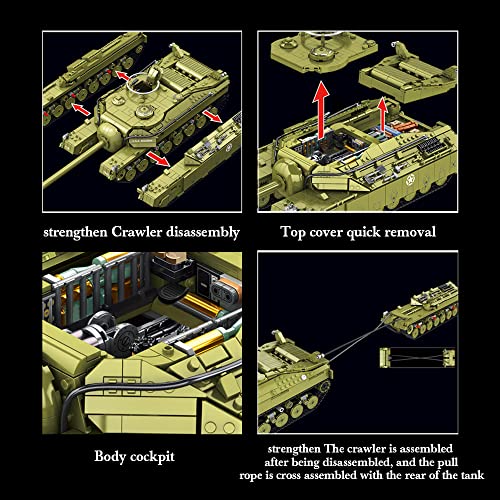 strengthen Crawler disassembly

Top cover quick removal

Body cockpit

strengthen The crawler is assembled after being disassembled, and the pull rope is cross assembled with the rear of the tank