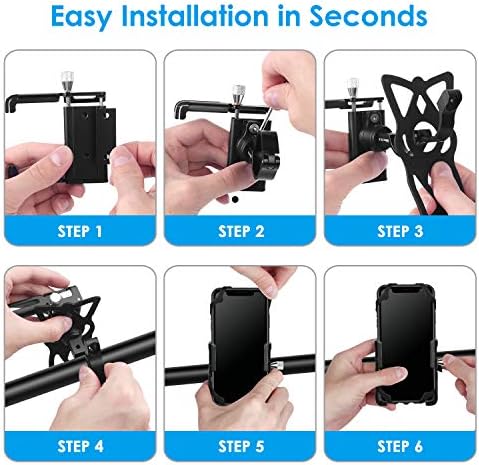 Easy Installation in Seconds

STEP 1

STEP 2

STEP 3

STEP 4

STEP 5

STEP 6