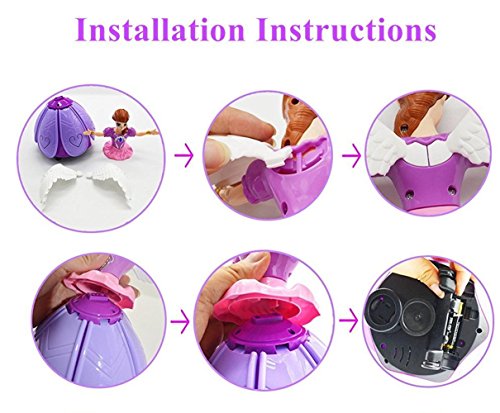 Installation Instructions