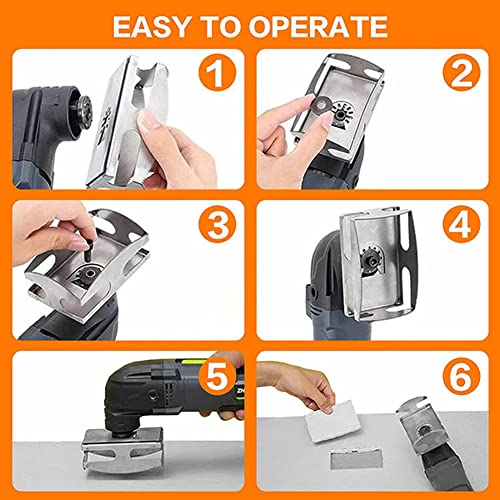 EASY TO OPERATE

1

2

3

4

5

6