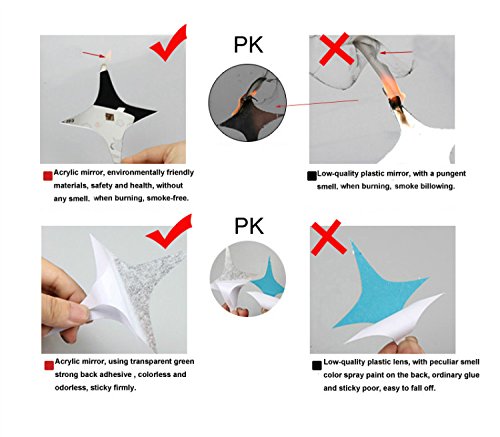 PK

Acrylic mirror, environmentally friendly materials, safety and health, without any smell. when burning, smoke-free.

Low-quality plastic mirror, with a pungent smell. when burning, smoke billowing.

PK

Acrylic mirror, using transparent green strong back adhesive , colorless and odorless, sticky firmly.

Low-quality plastic lens, with peculiar smell color spray paint on the back, ordinary glue and sticky poor, easy to fall off.