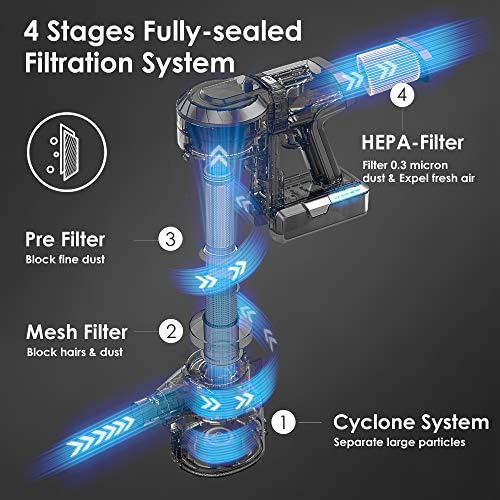 4 Stages Fully-sealed Filtration System

4

HEPA-Filter
Filter 0.3 micron dust & Expel fresh air

Pre Filter
Block fine dust

3

Mesh Filter
Block hairs & dust

2

1

Cyclone System
Separate large particles