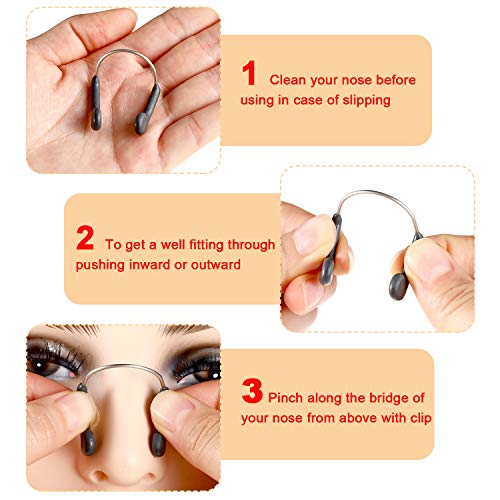 1 Clean your nose before using in case of slipping

2 To get a well fitting through pushing inward or outward

3 Pinch along the bridge of your nose from above with clip