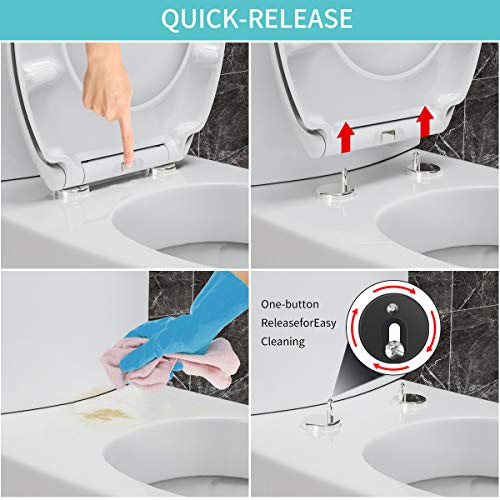 QUICK-RELEASE

One-button ReleaseforEasy Cleaning