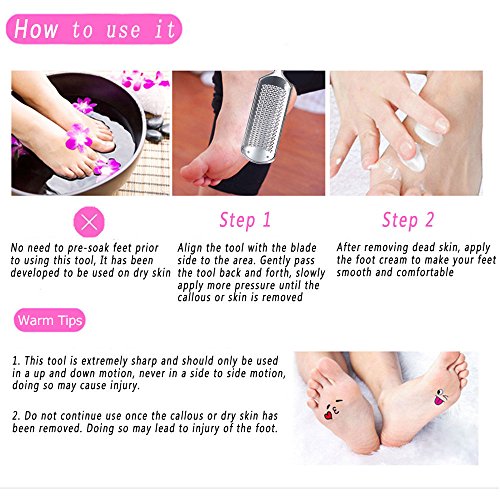 How to use it

No need to pre-soak feet prior to using this tool, It has been developed to be used on dry skin

Step 1

Align the tool with the blade side to the area. Gently pass the tool back and forth, slowly apply more pressure until the callous or skin is removed

Step 2

After removing dead skin, apply the foot cream to make your feet smooth and comfortable

Warm Tips

1. This tool is extremely sharp and should only be used in a up and down motion, never in a side to side motion, doing so may cause injury.

2. Do not continue use once the callous or dry skin has been removed. Doing so may lead to injury of the foot.