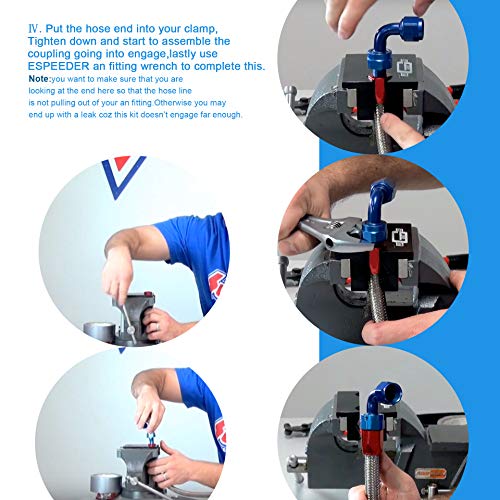 Ⅳ. Put the hose end into your clamp, Tighten down and start to assemble the coupling going into engage,lastly use ESPEEDER an fitting wrench to complete this.

Note:you want to make sure that you are looking at the end here so that the hose line is not pulling out of your an fitting.Otherwise you may end up with a leak coz this kit doesn't engage far enough.