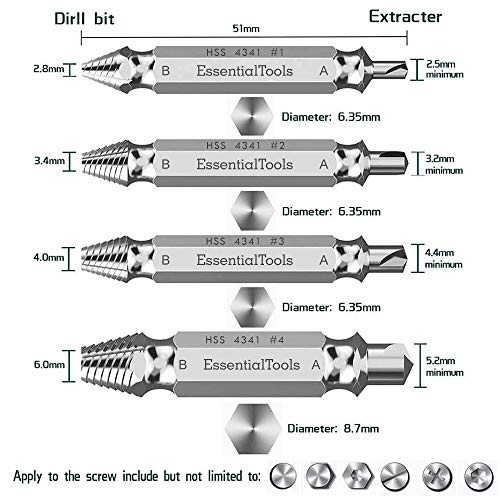 Dirll bit

Extracter

51mm

2.8mm

HSS 4341 #1

B EssentialTools A

2.5mm minimum

Diameter: 6.35mm

3.4mm

HSS 4341 #2

B EssentialTools A

3.2mm minimum

Diameter: 6.35mm

4.0mm

HSS 4341 #3

B EssentialTools A

4.4mm minimum

Diameter: 6.35mm

6.0mm

HSS 4341 #4

B EssentialTools A

5.2mm minimum

Diameter: 8.7mm

Apply to the screw include but not limited to: