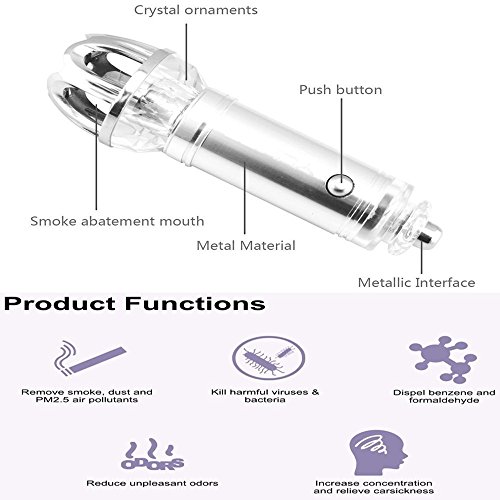 Crystal ornaments

Push button

Smoke abatement mouth

Metal Material

Metallic Interface

Product Functions

Remove smoke, dust and PM2.5 air pollutants

Kill harmful viruses & bacteria

Dispel benzene and formaldehyde

ODORS

Reduce unpleasant odors

Increase concentration and relieve carsickness