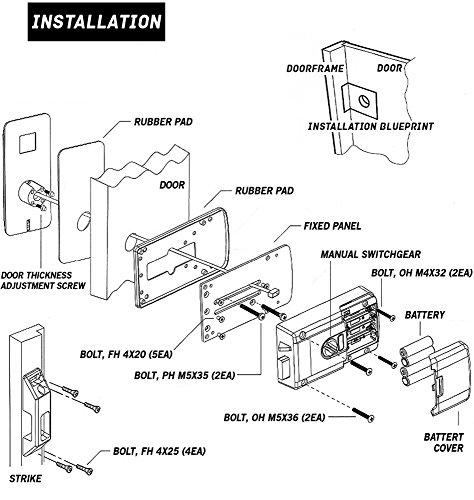 INSTALLATION

DOORFRAME
DOOR
INSTALLATION BLUEPRINT

RUBBER PAD
DOOR
RUBBER PAD
FIXED PANEL
MANUAL SWITCHGEAR
BOLT, OH M4X32 (2EA)
BATTERY
DOOR THICKNESS ADJUSTMENT SCREW
BOLT, FH 4X20 (5EA)
BOLT, PH M5X35 (2EA)
BOLT, OH M5X36 (2EA)
BATTERT COVER
BOLT, FH 4X25 (4EA)
STRIKE