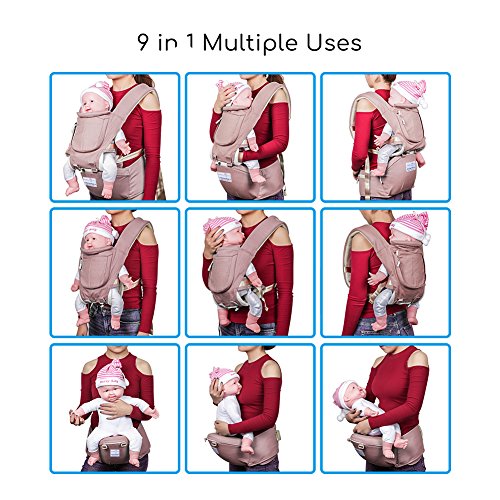 9 in 1 Multiple Uses