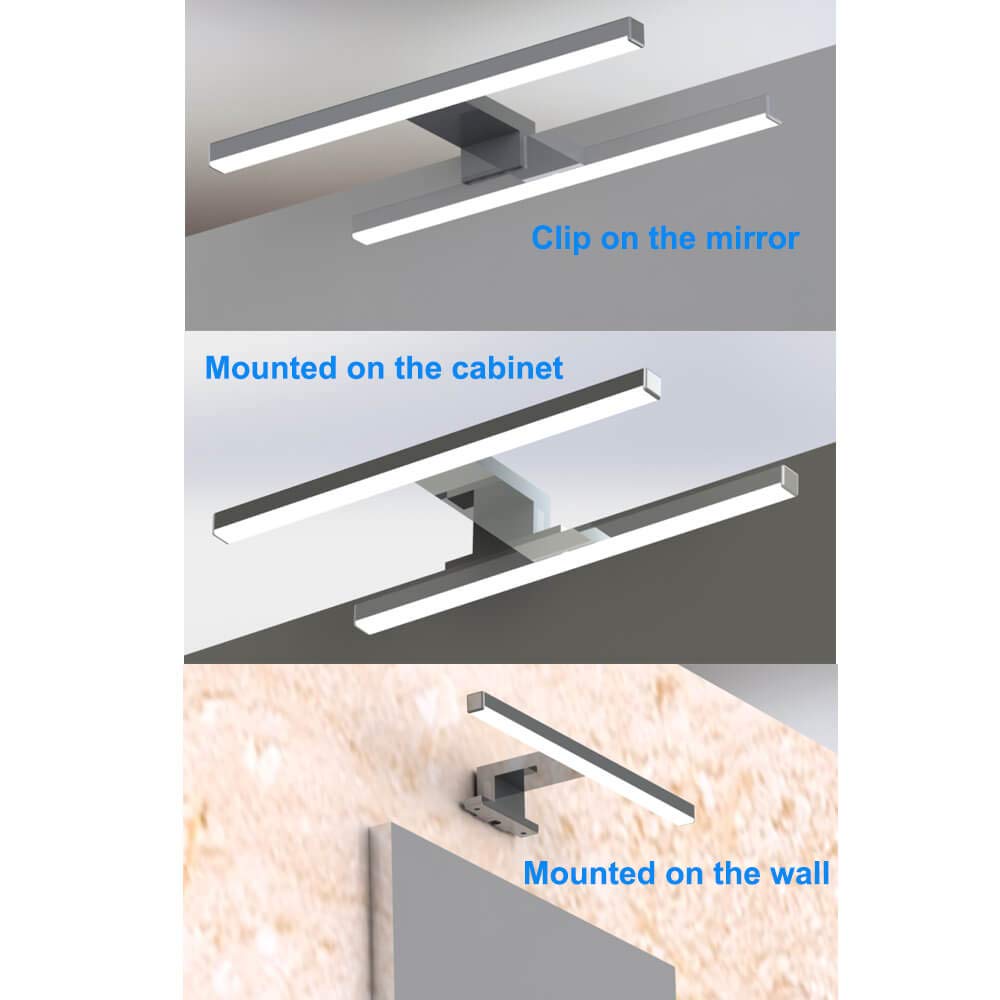 Clip on the mirror

Mounted on the cabinet

Mounted on the wall