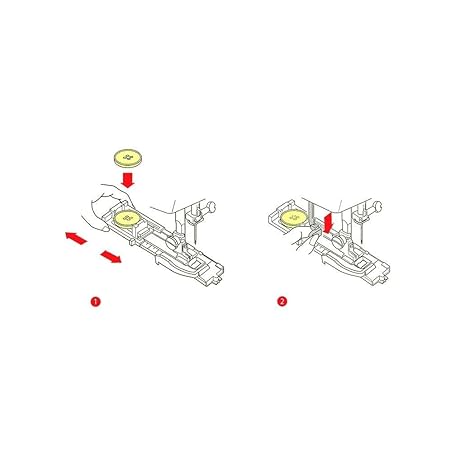 1

2