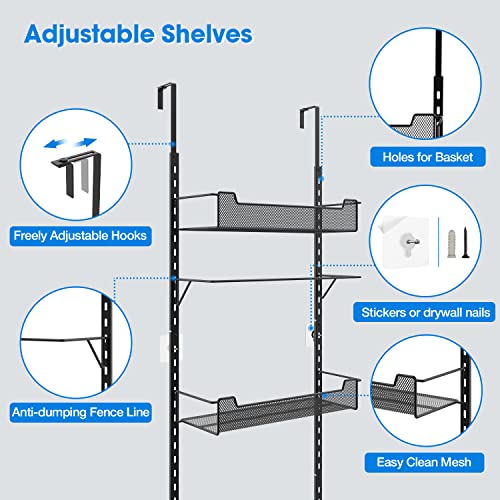 Adjustable Shelves

Freely Adjustable Hooks

Anti-dumping Fence Line

Holes for Basket

Stickers or drywall nails

Easy Clean Mesh