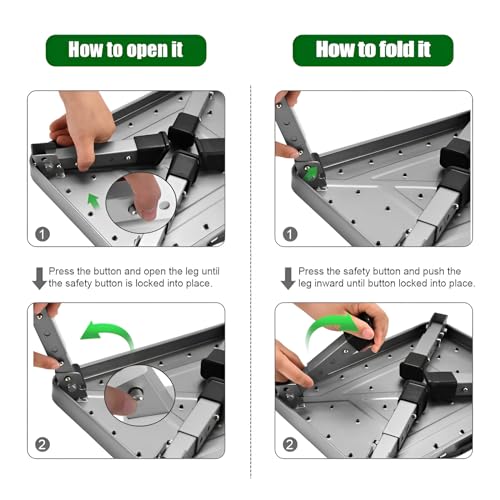 How to open it

1

Press the button and open the leg until the safety button is locked into place.

2

How to fold it

1

Press the safety button and push the leg inward until button locked into place.

2