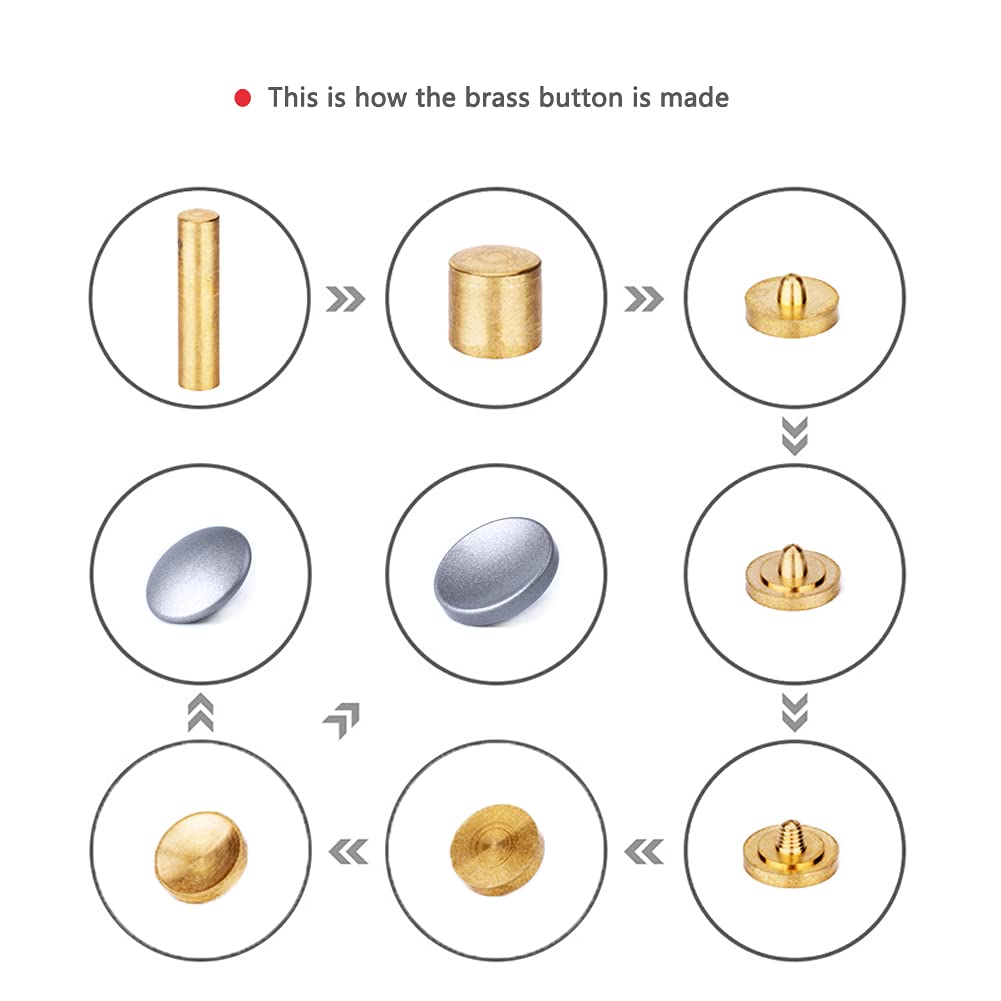 This is how the brass button is made