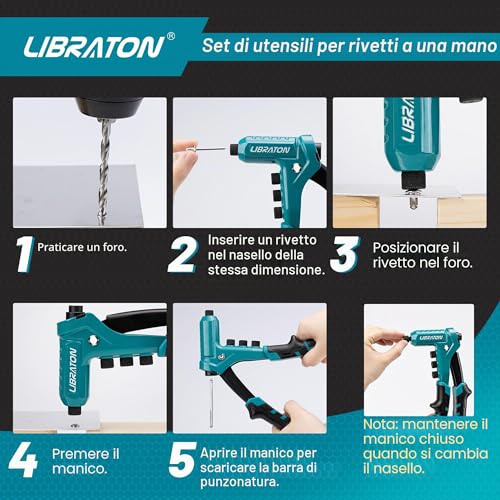 LIBRATON®

Set di utensili per rivetti a una mano

LIBRATON

LIBRATON

1 Praticare un foro.

2 Inserire un rivetto nel nasello della stessa dimensione.

3 Posizionare il rivetto nel foro.

LIBRATON

LIBRATON

4 Premere il manico.

5 Aprire il manico per scaricare la barra di punzonatura.

Nota: mantenere il manico chiuso quando si cambia il nasello.