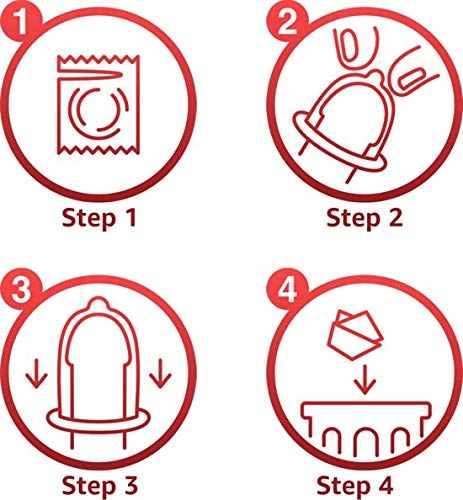 1

Step 1

2

Step 2

3

Step 3

4

Step 4