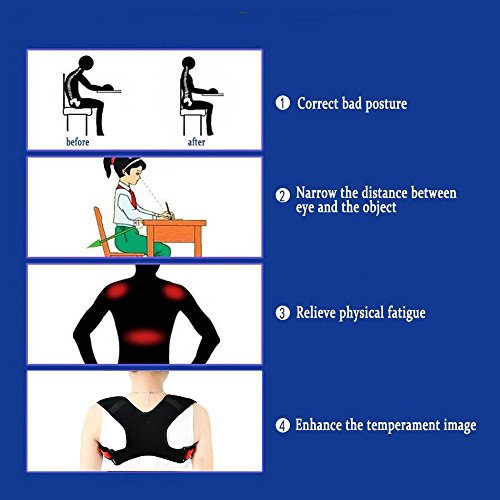 before

after

1 Correct bad posture

2 Narrow the distance between eye and the object

3 Relieve physical fatigue

4 Enhance the temperament image