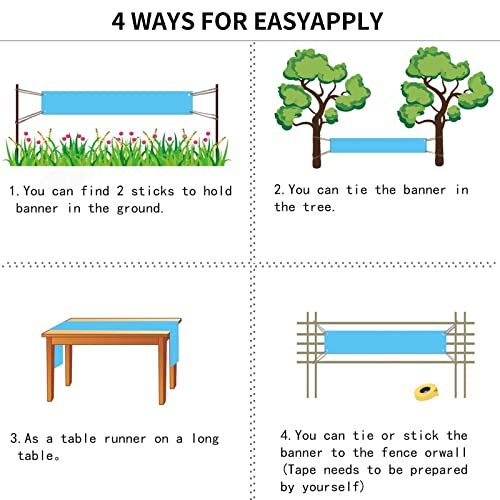 4 WAYS FOR EASYAPPLY

1. You can find 2 sticks to hold banner in the ground.

2. You can tie the banner in the tree.

3. As a table runner on a long table。

4. You can tie or stick the banner to the fence orwall (Tape needs to be prepared by yourself)