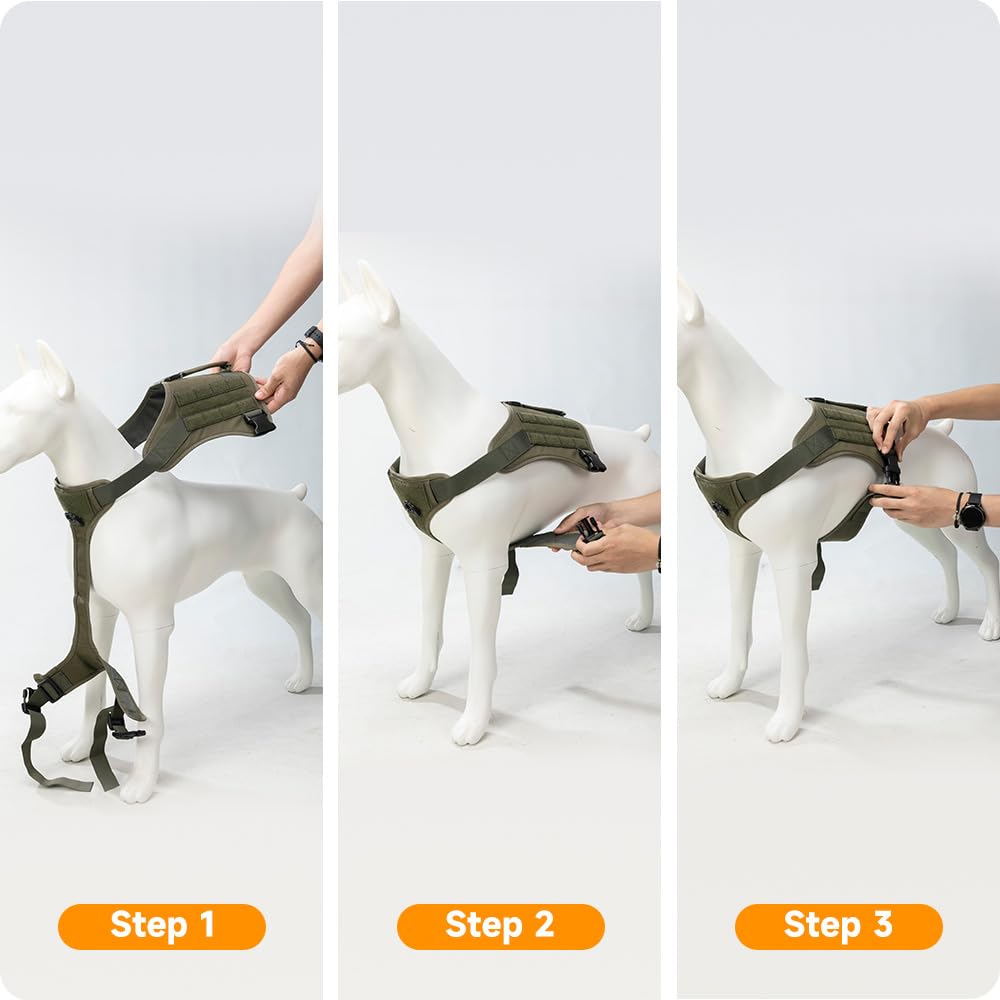 Step 1

Step 2

Step 3