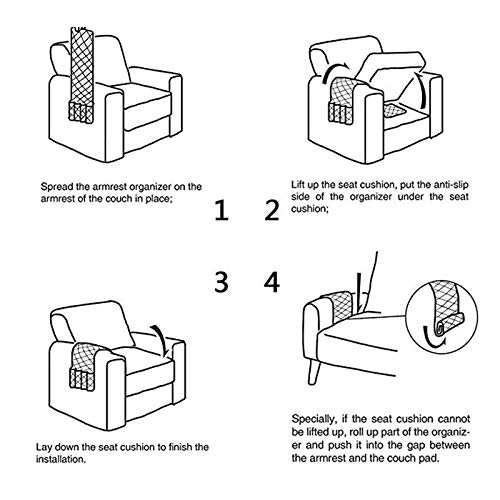 Spread the armrest organizer on the armrest of the couch in place;

1

2

Lift up the seat cushion, put the anti-slip side of the organizer under the seat cushion;

3

4

Lay down the seat cushion to finish the installation.

Specially, if the seat cushion cannot be lifted up, roll up part of the organizer and push it into the gap between the armrest and the couch pad.