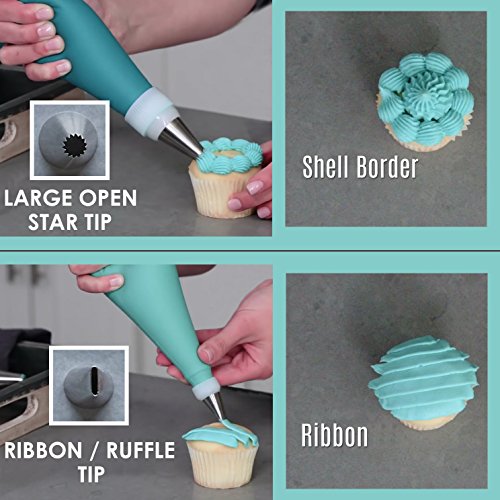 LARGE OPEN STAR TIP

Shell Border

RIBBON / RUFFLE TIP

Ribbon