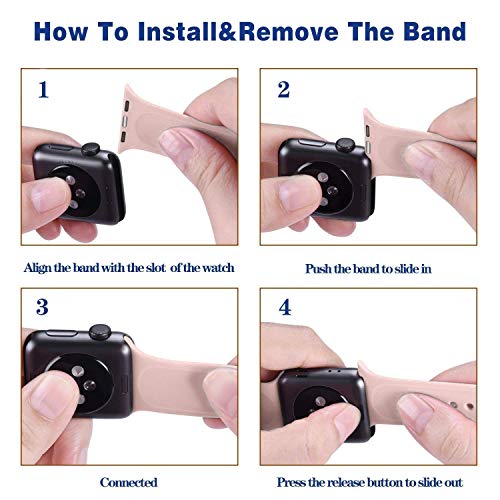 How To Install&Remove The Band

1

Align the band with the slot of the watch

2

Push the band to slide in

3

Connected

4

Press the release button to slide out